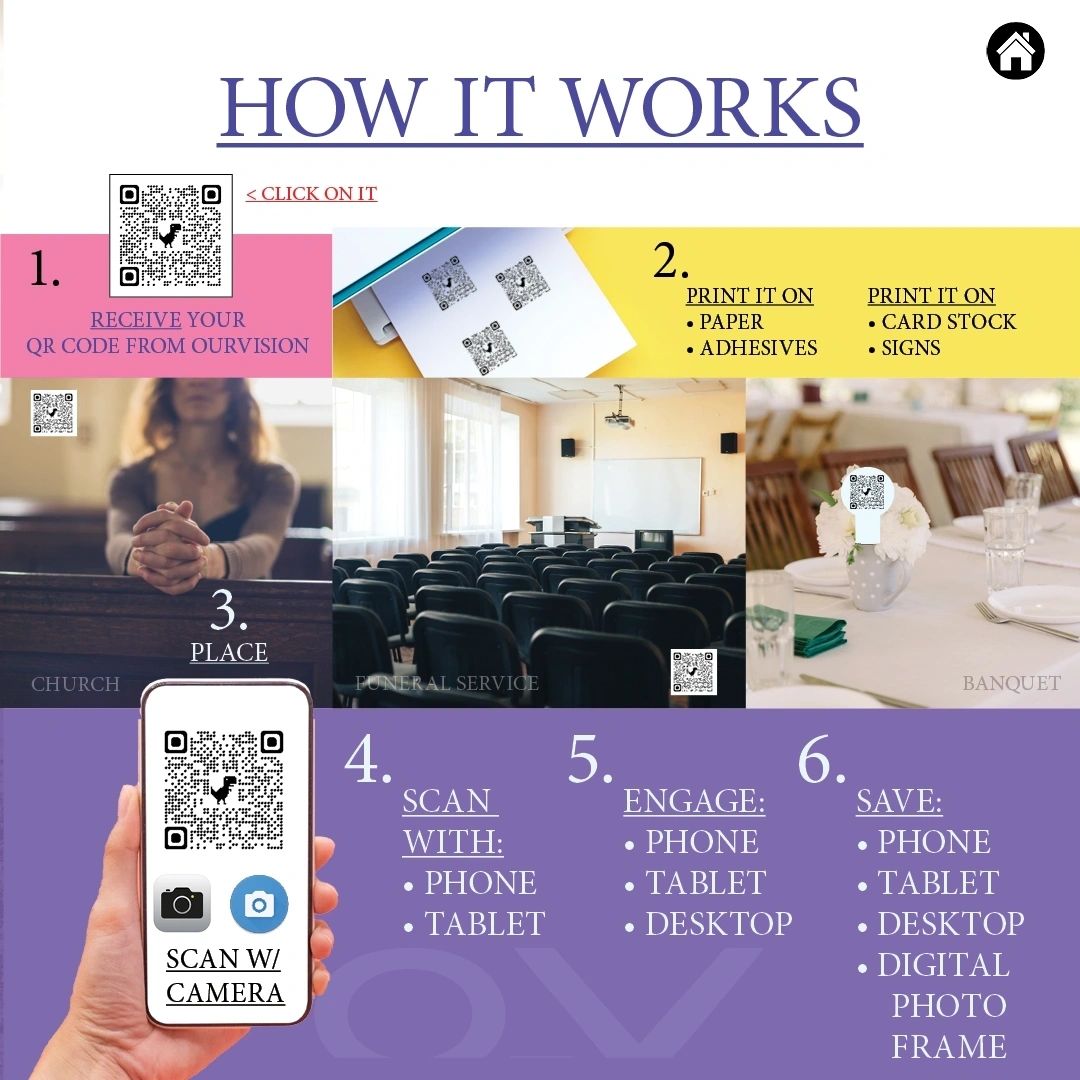 HOW IT WORKS

< CLICK ON IT

1.

RECEIVE YOUR QR CODE FROM OURVISION

2.

PRINT IT ON
• PAPER
• ADHESIVES

PRINT IT ON
• CARD STOCK
• SIGNS

3.
PLACE

CHURCH

FUNERAL SERVICE

BANQUET

SCAN W/ CAMERA

4.
SCAN WITH:
• PHONE
• TABLET

5.
ENGAGE:
• PHONE
• TABLET
• DESKTOP

6.
SAVE:
• PHONE
• TABLET
• DESKTOP
• DIGITAL PHOTO FRAME

OV